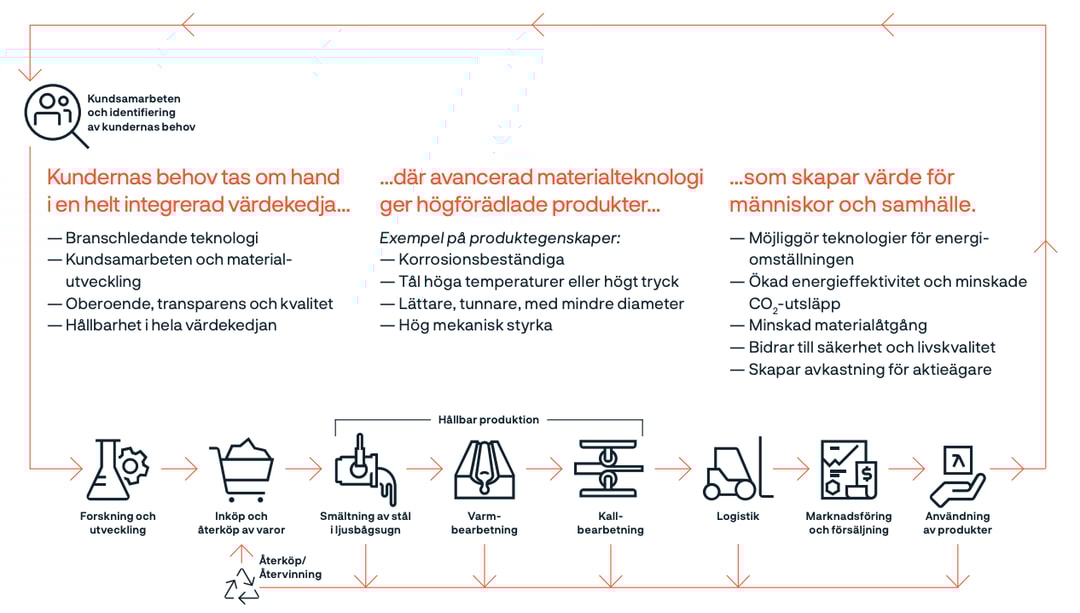 Kundsamarbeten och identifiering av kundernas behov

Kundernas behov tas om hand i en helt integrerad värdekedja...

— Branschledande teknologi
— Kundsamarbeten och materialutveckling
— Oberoende, transparens och kvalitet
— Hållbarhet i hela värdekedjan

...där avancerad materialteknologi ger högförädlade produkter...

Exempel på produktegenskaper:
— Korrosionsbeständiga
— Tål höga temperaturer eller högt tryck
— Lättare, tunnare, med mindre diameter
— Hög mekanisk styrka

...som skapar värde för människor och samhälle.

— Möjliggör teknologier för energiomställningen
— Ökad energieffektivitet och minskade $CO_2$-utsläpp
— Minskad materialåtgång
— Bidrar till säkerhet och livskvalitet
— Skapar avkastning för aktieägare

Hållbar produktion

Forskning och utveckling

Inköp och återköp av varor

Smältning av stål i ljusbågsugn

Varmbearbetning

Kallbearbetning

Logistik

Marknadsföring och försäljning

Användning av produkter

Återköp/ Återvinning